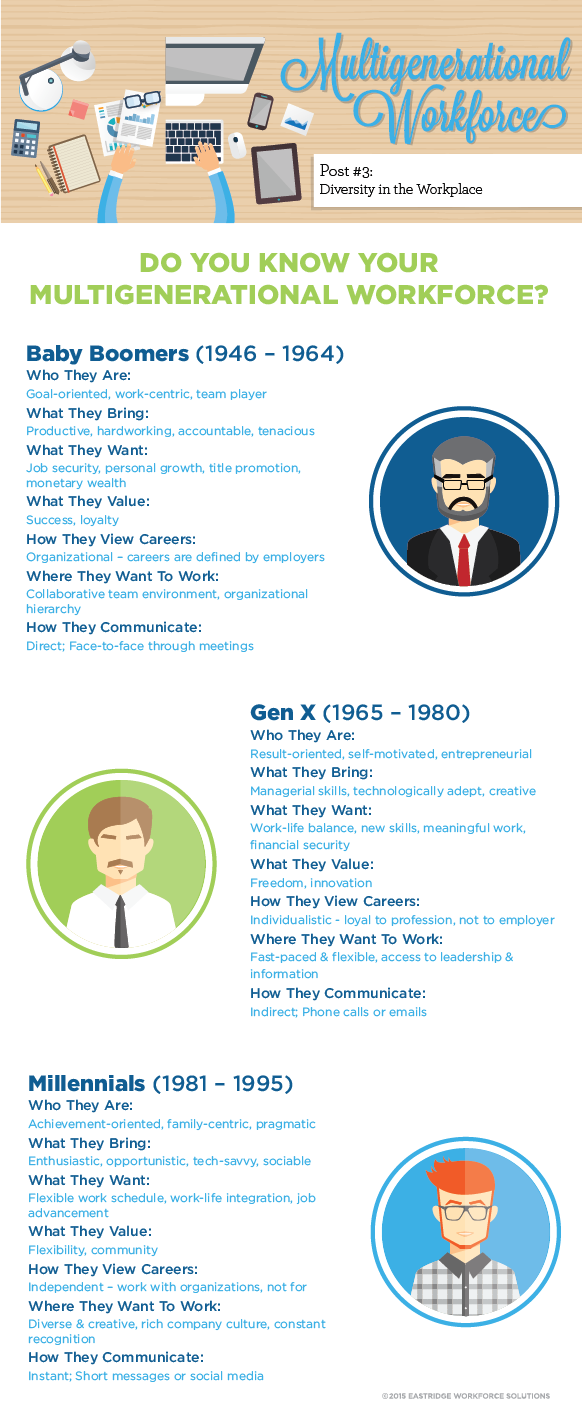 Multigenerational Workforce

Post #3:
Diversity in the Workplace

DO YOU KNOW YOUR MULTIGENERATIONAL WORKFORCE?

Baby Boomers (1946 – 1964)
Who They Are:
Goal-oriented, work-centric, team player
What They Bring:
Productive, hardworking, accountable, tenacious
What They Want:
Job security, personal growth, title promotion, monetary wealth
What They Value:
Success, loyalty
How They View Careers:
Organizational – careers are defined by employers
Where They Want To Work:
Collaborative team environment, organizational hierarchy
How They Communicate:
Direct; Face-to-face through meetings

Gen X (1965 – 1980)
Who They Are:
Result-oriented, self-motivated, entrepreneurial
What They Bring:
Managerial skills, technologically adept, creative
What They Want:
Work-life balance, new skills, meaningful work, financial security
What They Value:
Freedom, innovation
How They View Careers:
Individualistic - loyal to profession, not to employer
Where They Want To Work:
Fast-paced & flexible, access to leadership & information
How They Communicate:
Indirect; Phone calls or emails

Millennials (1981 – 1995)
Who They Are:
Achievement-oriented, family-centric, pragmatic
What They Bring:
Enthusiastic, opportunistic, tech-savvy, sociable
What They Want:
Flexible work schedule, work-life integration, job advancement
What They Value:
Flexibility, community
How They View Careers:
Independent – work with organizations, not for
Where They Want To Work:
Diverse & creative, rich company culture, constant recognition
How They Communicate:
Instant; Short messages or social media

©2015 EASTRIDGE WORKFORCE SOLUTIONS